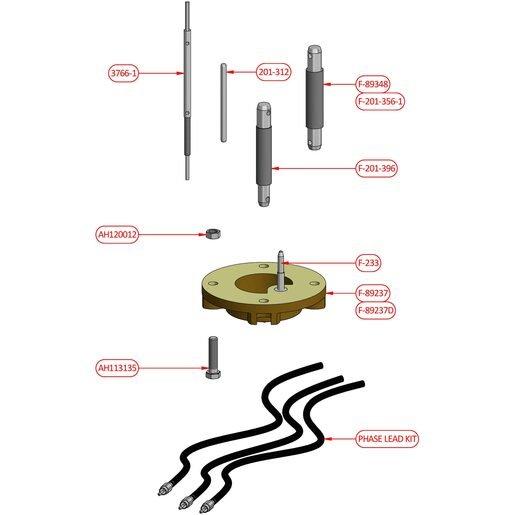 3766-1

201-312

F-89348

F-201-356-1

F-201-396

AH120012

F-233

F-89237

F-89237D

AH113135

PHASE LEAD KIT