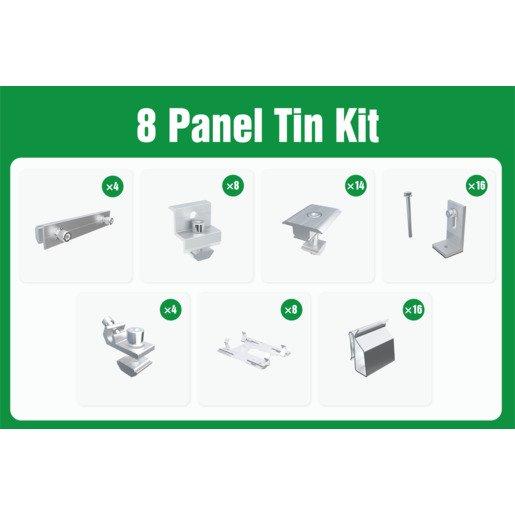 8 Panel Tin Kit

×4

×8

×14

×16

×4

×8

×16