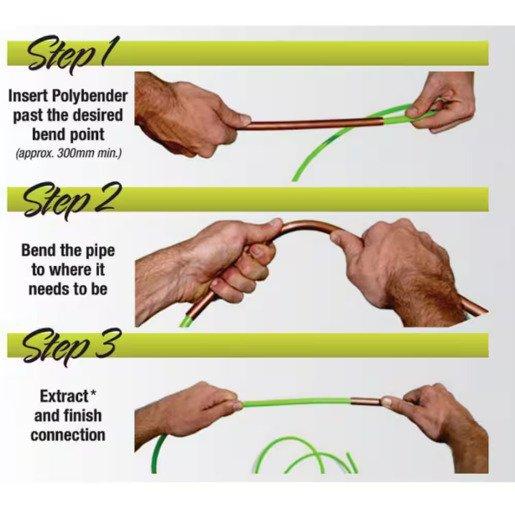 Step 1

Insert Polybender past the desired bend point
(approx. 300mm min.)

Step 2

Bend the pipe to where it needs to be

Step 3

Extract* and finish connection