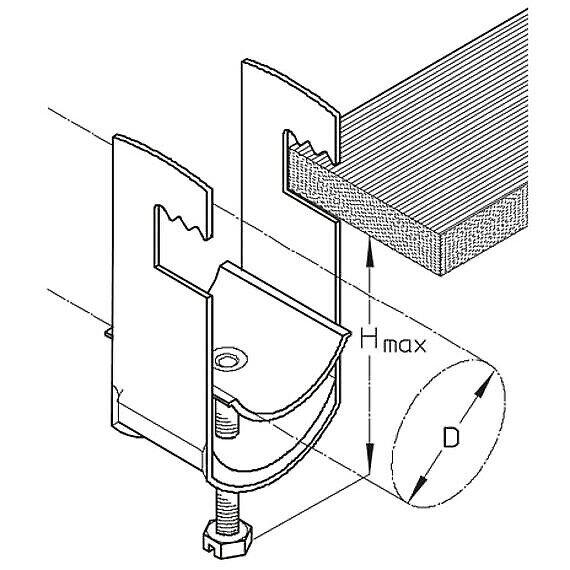 $H_{max}$

D