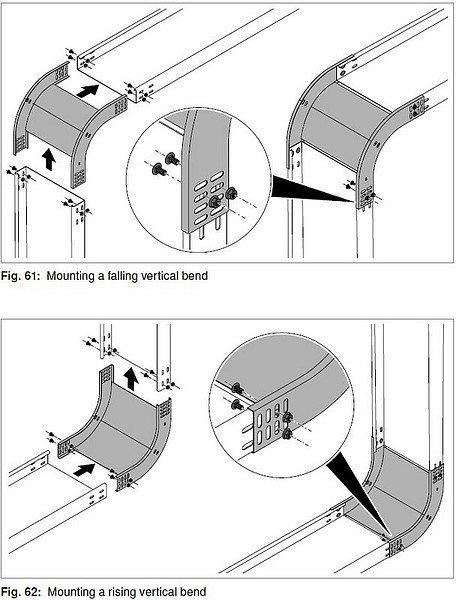 Fig. 61: Mounting a falling vertical bend

Fig. 62: Mounting a rising vertical bend