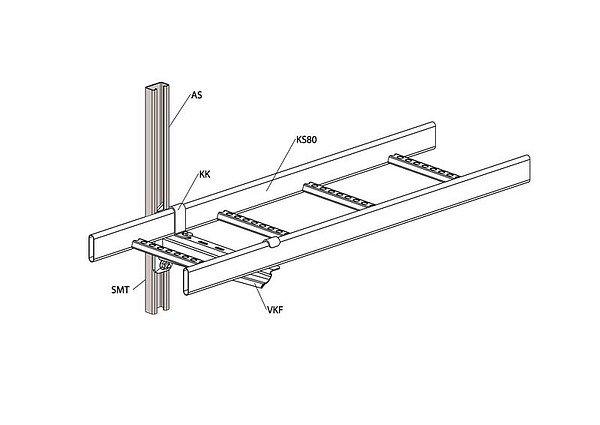 AS
KS80
KK
SMT
VKF