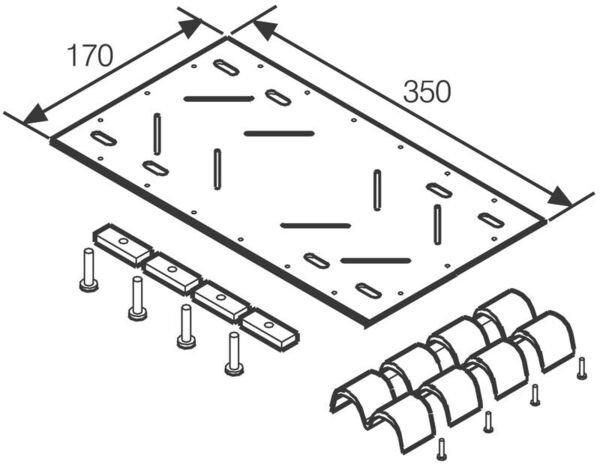 170
350