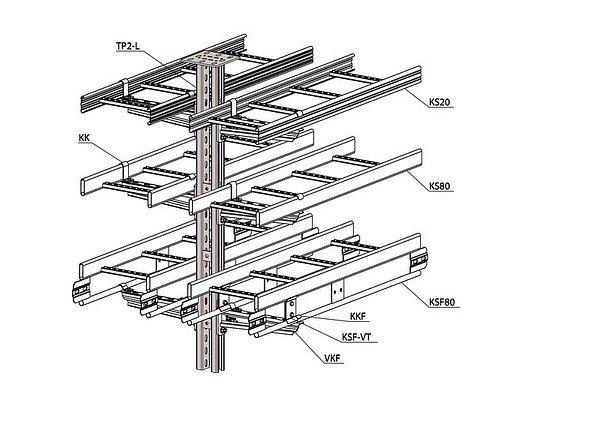 TP2-L
KS20
KK
KS80
KSF80
KKF
KSF-VT
VKF