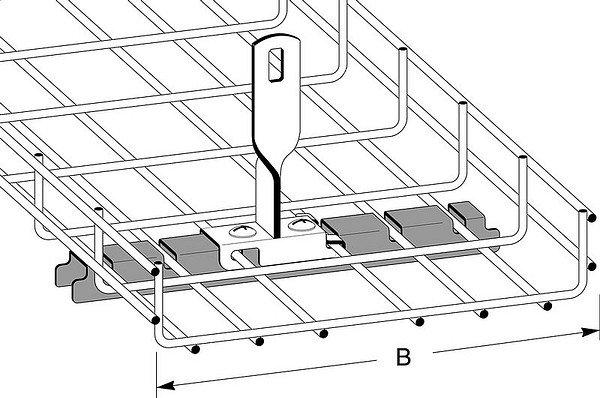 B