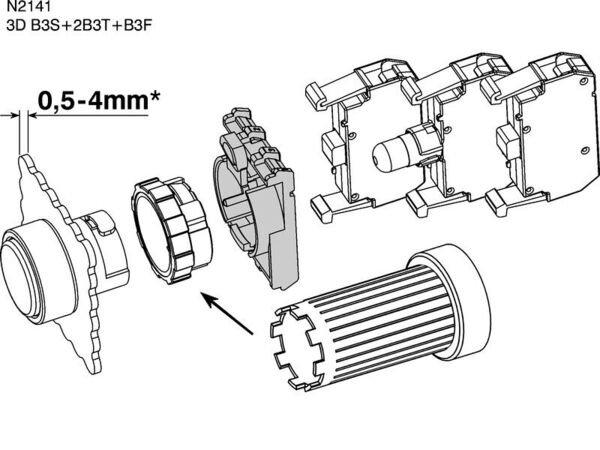 N2141
3D B3S+2B3T+B3F

0,5-4mm*