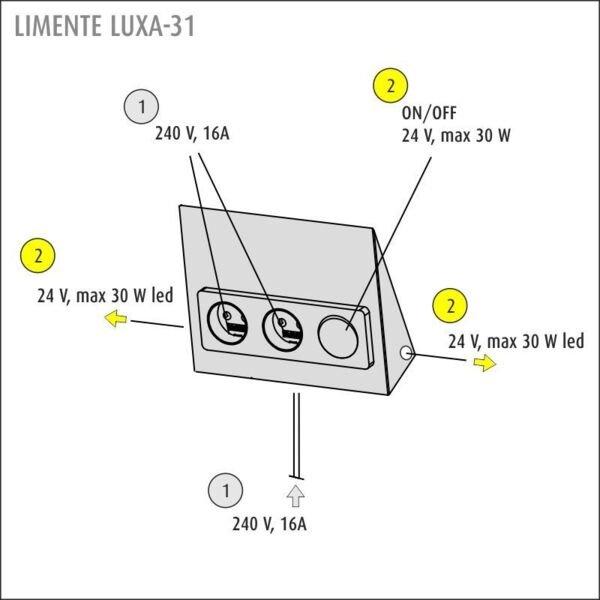 LIMENTE LUXA-31

1
240 V, 16A

2
ON/OFF
24 V, max 30 W

2
24 V, max 30 W led

2
24 V, max 30 W led

1
240 V, 16A