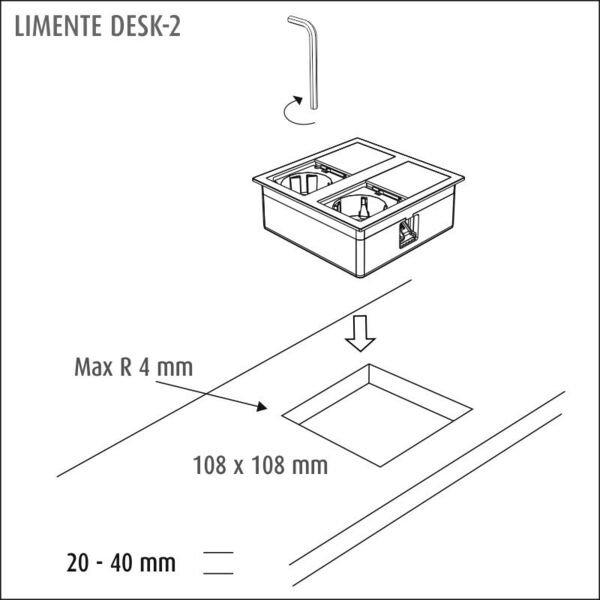 LIMENTE DESK-2

Max R 4 mm

108 x 108 mm

20 - 40 mm