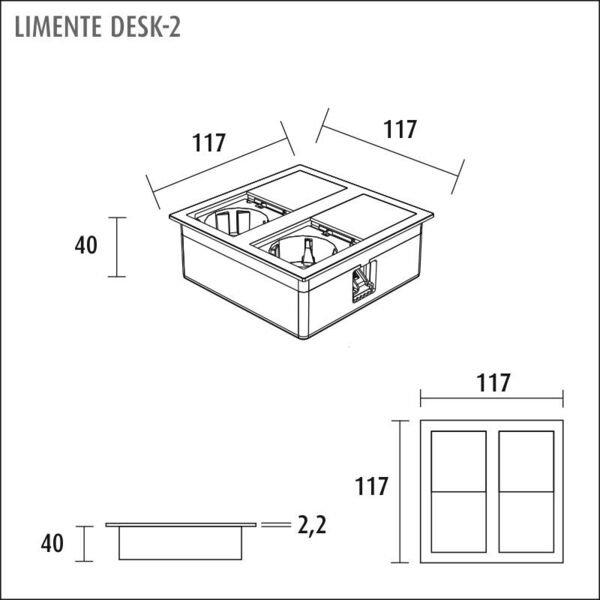 LIMENTE DESK-2

117

117

40

117

117

40

2,2