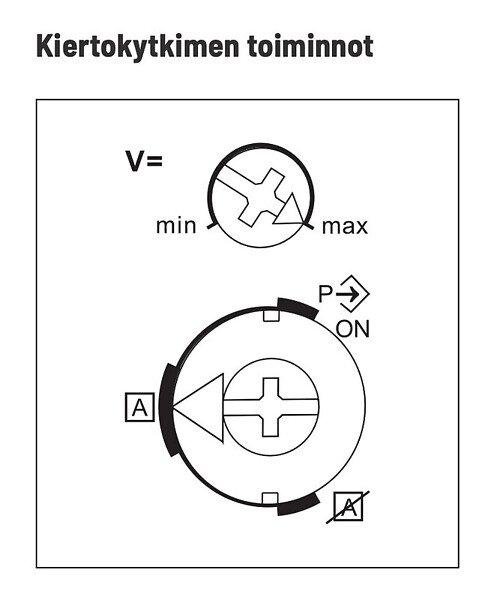 Kiertokytkimen toiminnot

V=

min

max

P

ON

A

A