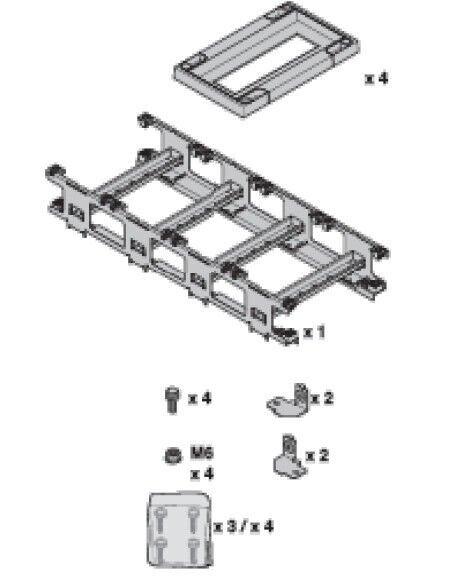 x 4

x 1

x 4

x 2

M6
x 4

x 2

x 3 / x 4