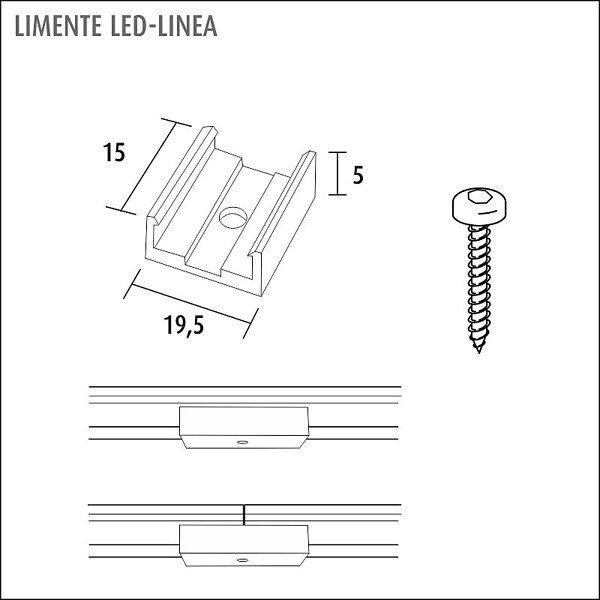 LIMENTE LED-LINEA

15

5

19,5