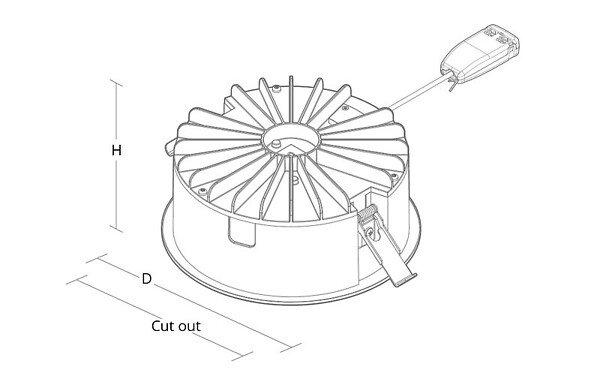 H

D

Cut out