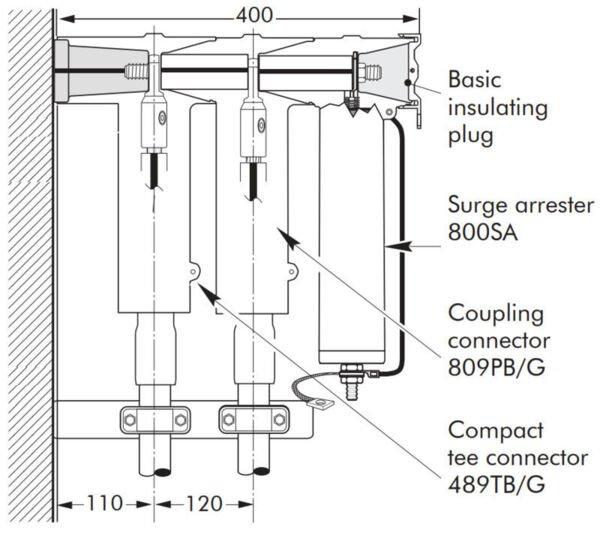 400

Basic insulating plug

Surge arrester 800SA

Coupling connector 809PB/G

Compact tee connector 489TB/G

110

120