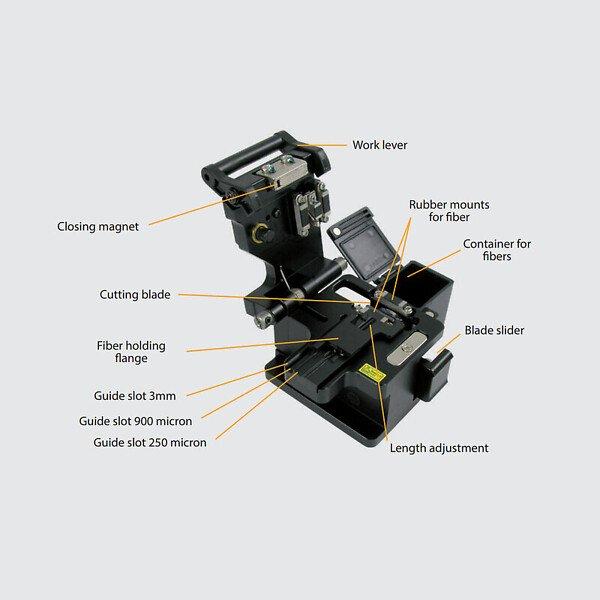 Work lever

Closing magnet

Rubber mounts for fiber

Container for fibers

Cutting blade

Blade slider

Fiber holding flange

Guide slot 3mm

Guide slot 900 micron

Guide slot 250 micron

Length adjustment