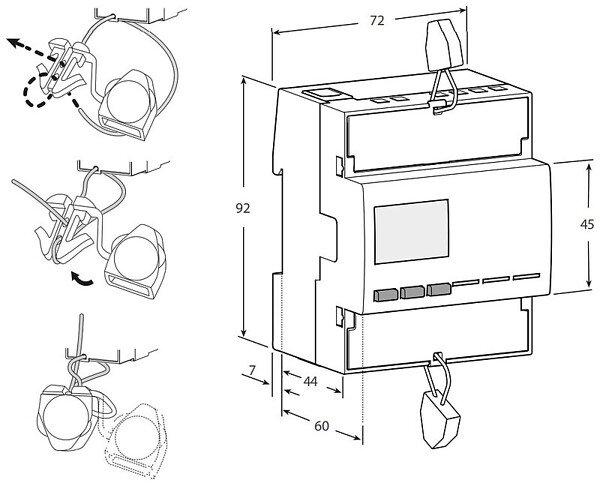 72

92

45

7

44

60