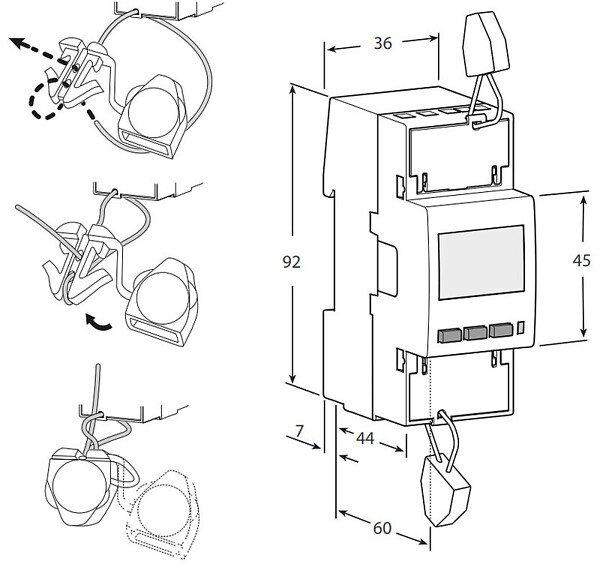 36
92
45
7
44
60