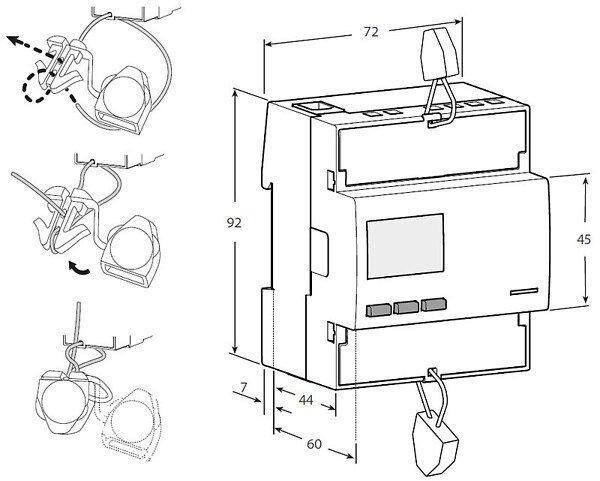 72

92

45

7

44

60