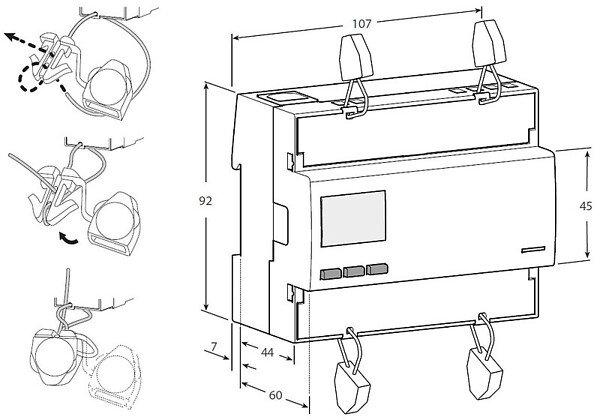 107

92

45

7

44

60