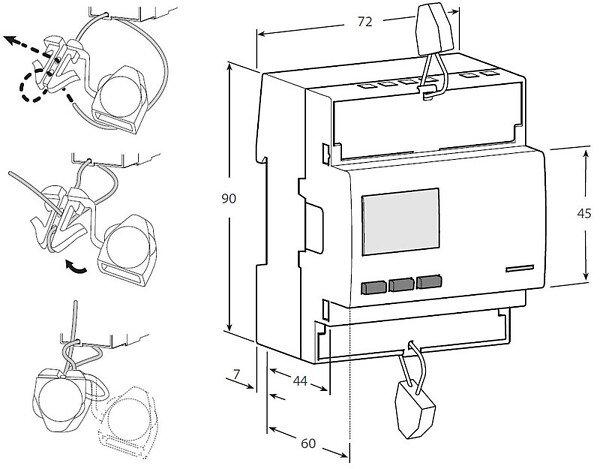 72
90
45
7
44
60