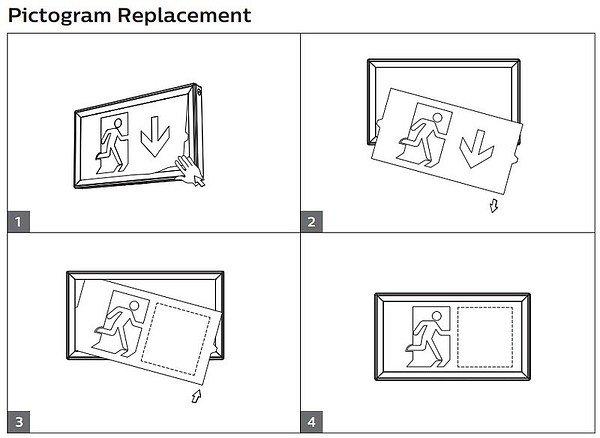 Pictogram Replacement

1

2

3

4