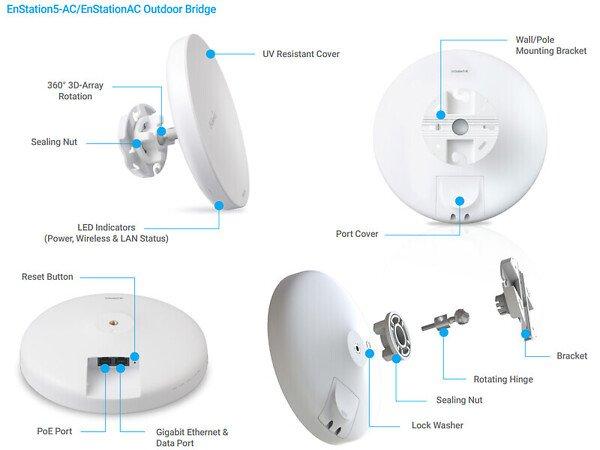 EnStation5-AC/EnStationAC Outdoor Bridge

UV Resistant Cover

360° 3D-Array Rotation

Sealing Nut

LED Indicators (Power, Wireless & LAN Status)

Wall/Pole Mounting Bracket

Port Cover

Reset Button

PoE Port

Gigabit Ethernet & Data Port

Bracket

Rotating Hinge

Sealing Nut

Lock Washer