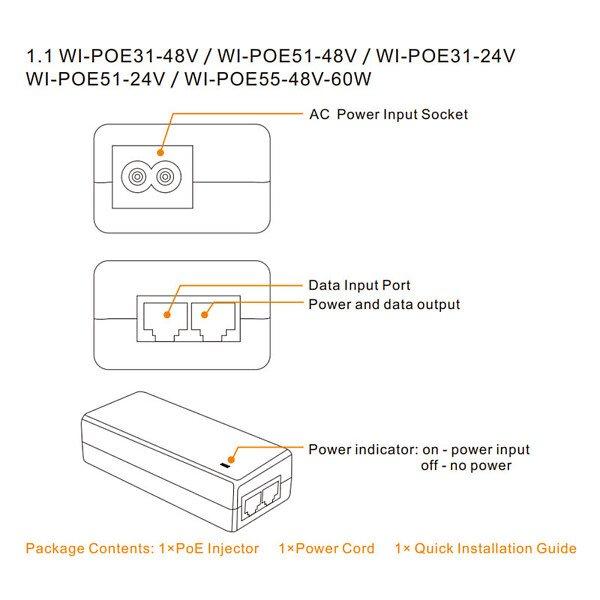 1.1 WI-POE31-48V / WI-POE51-48V / WI-POE31-24V
WI-POE51-24V / WI-POE55-48V-60W

AC Power Input Socket

Data Input Port
Power and data output

Power indicator: on - power input
off - no power

Package Contents: 1×PoE Injector 1×Power Cord 1× Quick Installation Guide