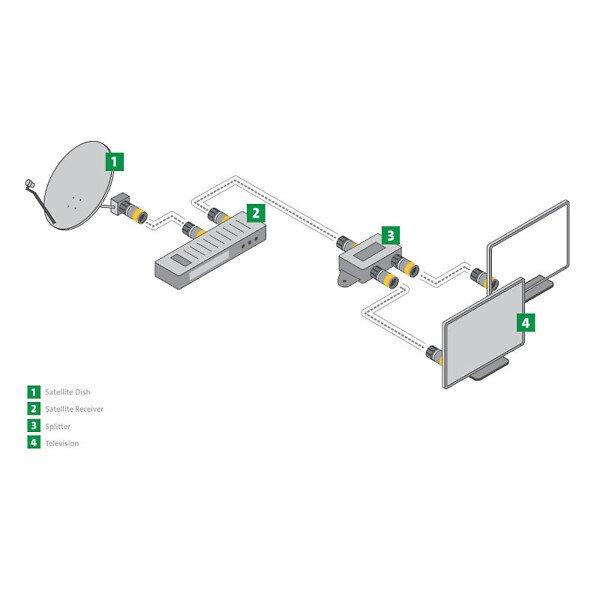 1

2

3

4

1 Satellite Dish
2 Satellite Receiver
3 Splitter
4 Television