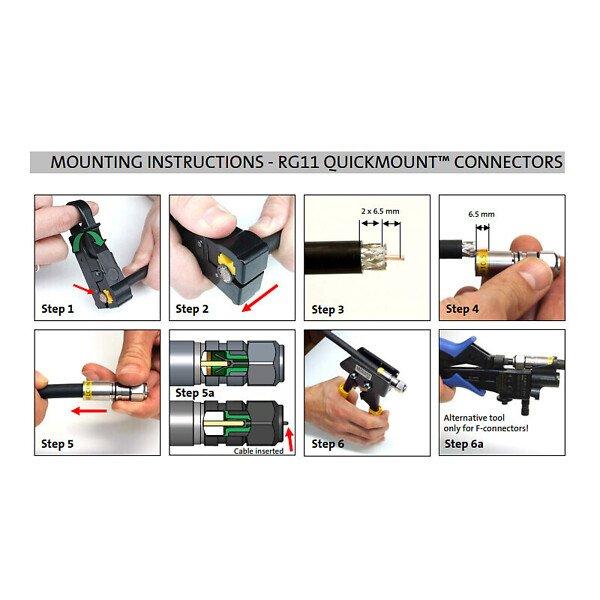 MOUNTING INSTRUCTIONS - RG11 QUICKMOUNT™ CONNECTORS

Step 1

Step 2

2 x 6.5 mm

Step 3

6.5 mm

Step 4

Step 5

Step 5a

Cable inserted

Step 6

Alternative tool only for F-connectors!

Step 6a