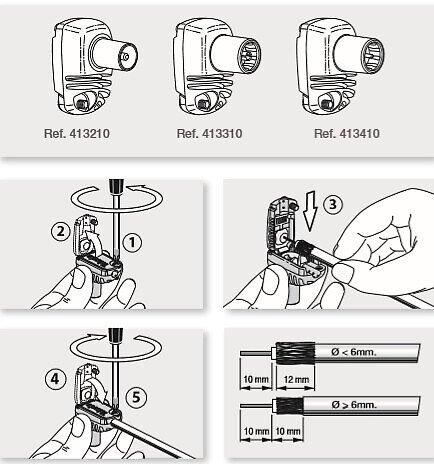 Ref. 413210
Ref. 413310
Ref. 413410

2
1

3

4
5

Ø < 6mm.
10 mm
12 mm

Ø > 6mm.
10 mm
10 mm