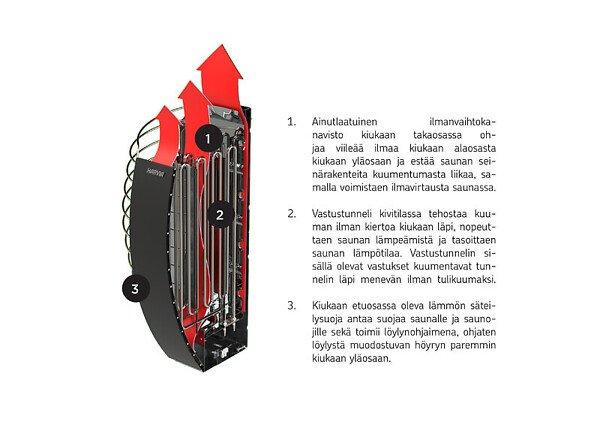 1

2

3

HARVIA

1. Ainutlaatuinen ilmanvaihtokanavisto kiukaan takaosassa ohjaa viileää ilmaa kiukaan alaosasta kiukaan yläosaan ja estää saunan seinärakenteita kuumentumasta liikaa, samalla voimistaen ilmavirtausta saunassa.

2. Vastustunneli kivitilassa tehostaa kuuman ilman kiertoa kiukaan läpi, nopeuttaen saunan lämpeämistä ja tasoittaen saunan lämpötilaa. Vastustunnelin sisällä olevat vastukset kuumentavat tunnelin läpi menevän ilman tulikuumaksi.

3. Kiukaan etuosassa oleva lämmön säteilysuoja antaa suojaa saunalle ja saunojille sekä toimii löylynohjaimena, ohjaten löylystä muodostuvan höyryn paremmin kiukaan yläosaan.