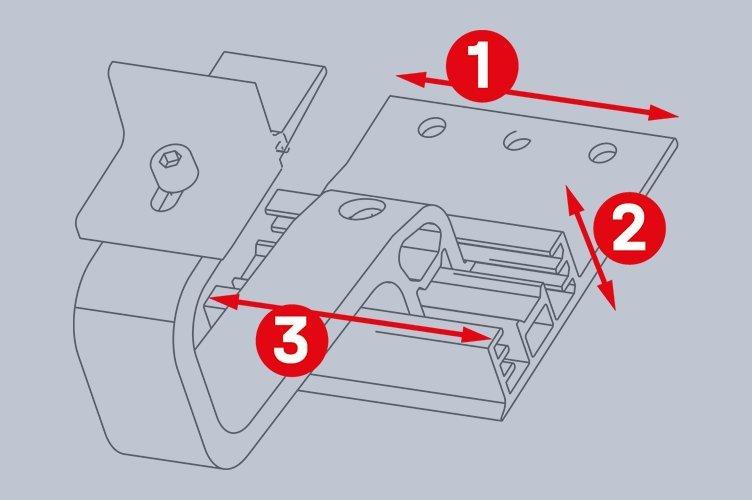 1
2
3