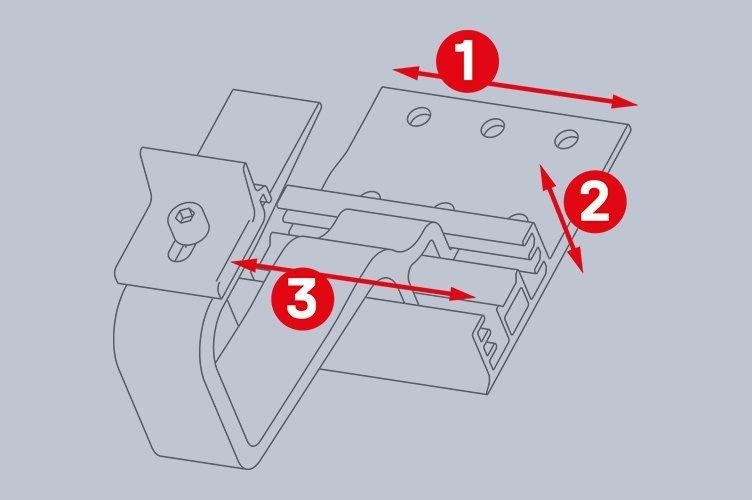 1
2
3