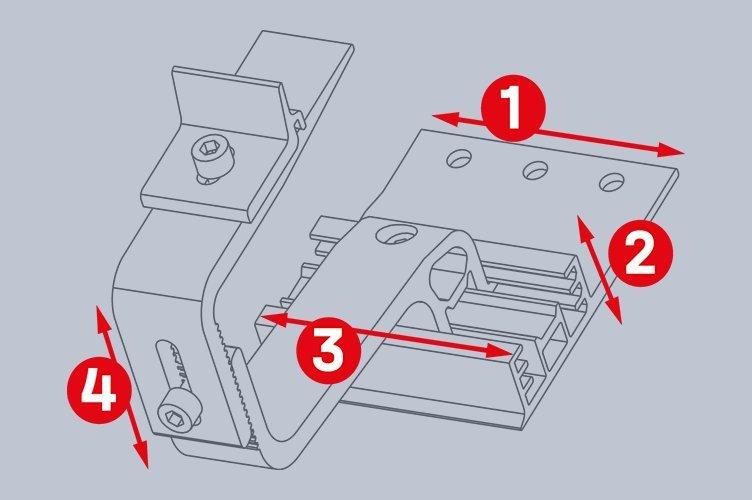 1
2
3
4