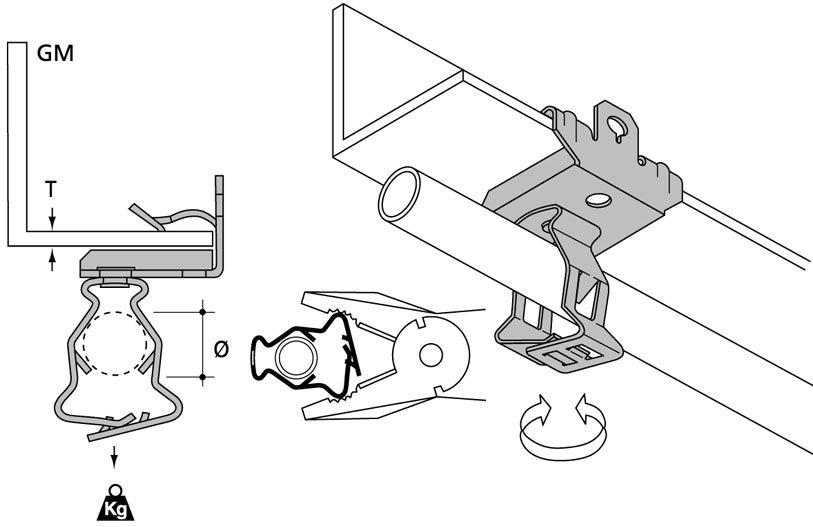 GM

T

Ø

Kg