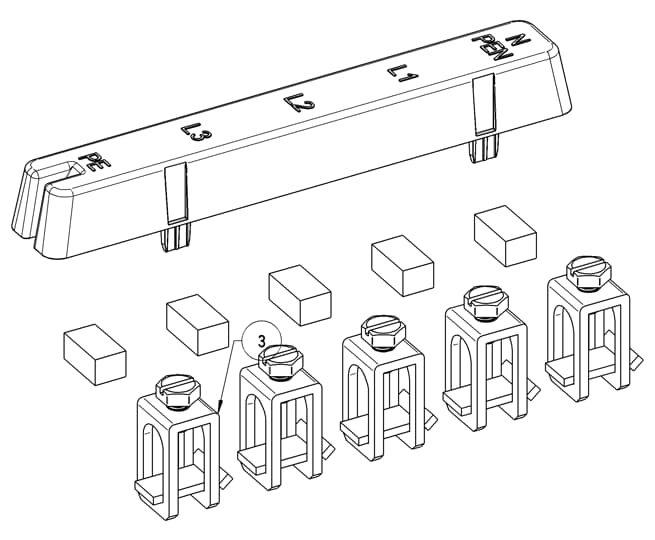 PE
L3
L2
L1
N
PEN
3