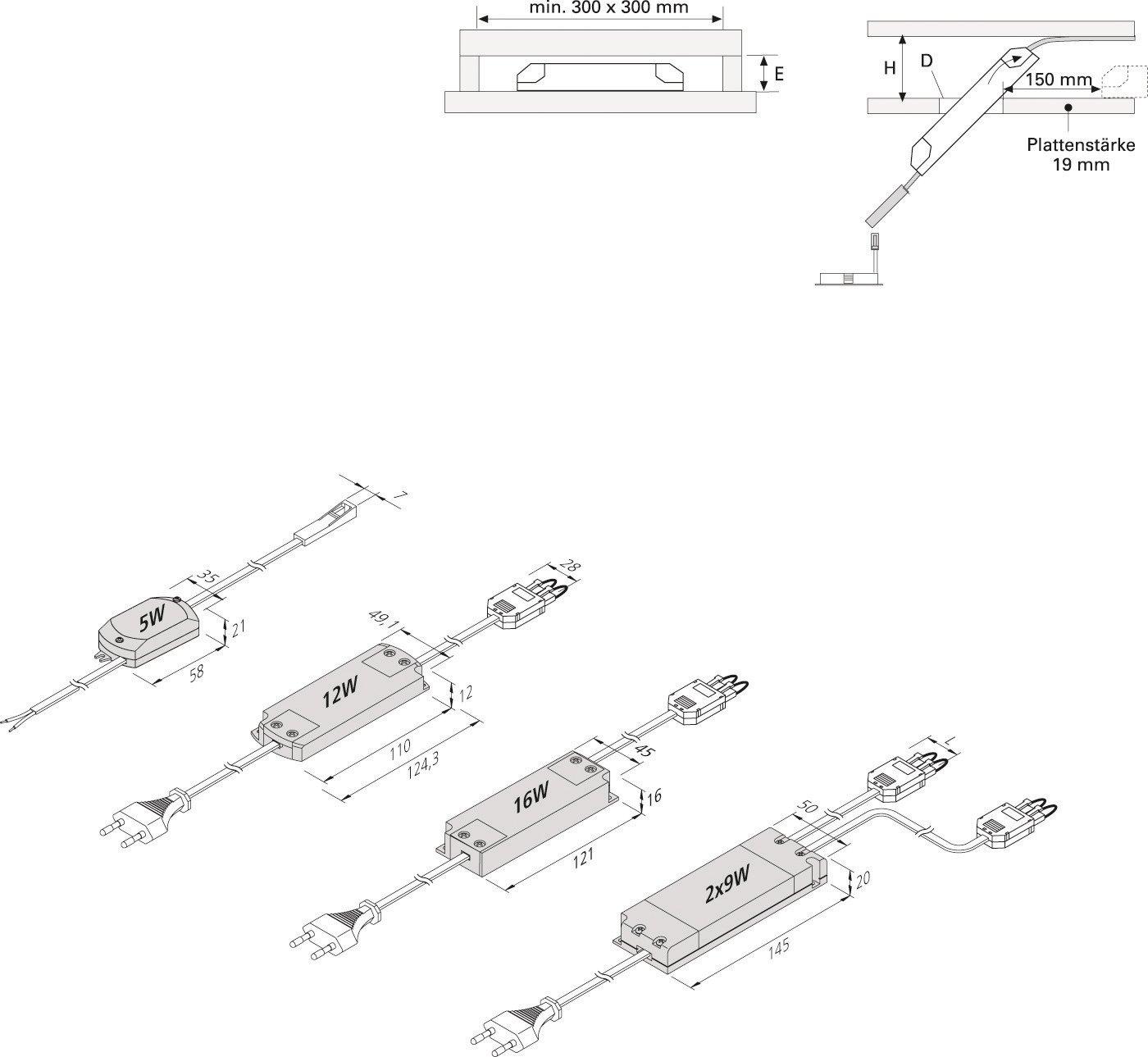 min. 300 x 300 mm

E

H

D

150 mm

Plattenstärke
19 mm

7

35

5W

21

58

28

49,1

12W

12

110

124,3

45

16W

16

121

L

50

2x9W

20

145