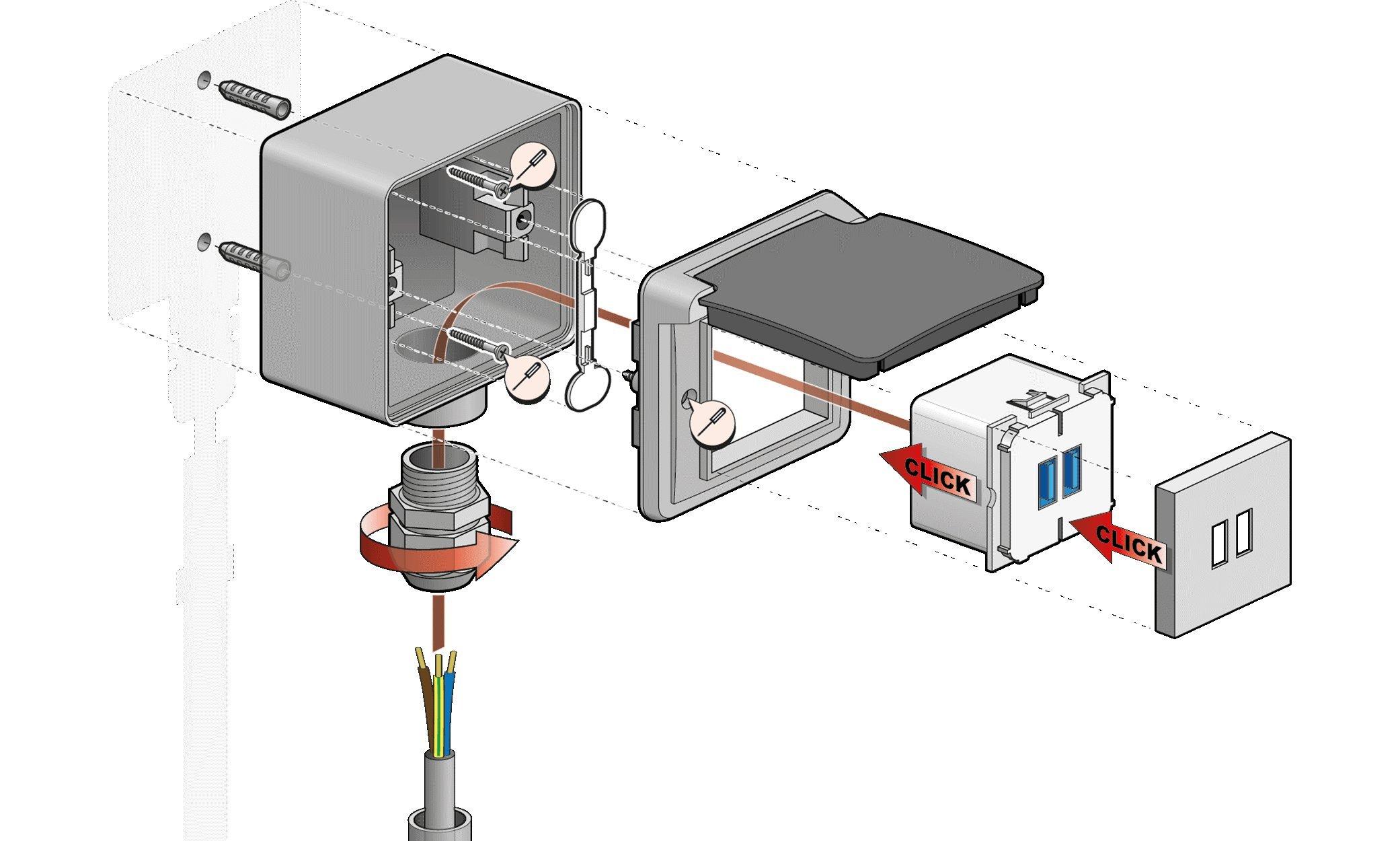 CLICK

CLICK