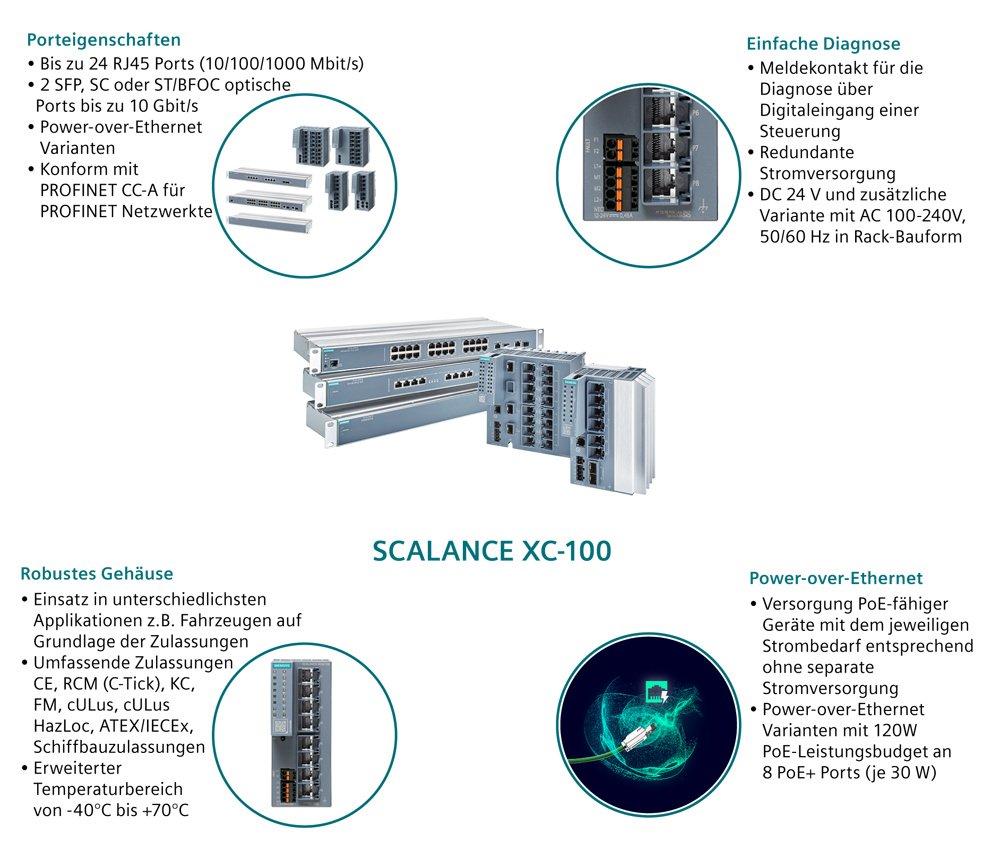 Porteigenschaften
• Bis zu 24 RJ45 Ports (10/100/1000 Mbit/s)
• 2 SFP, SC oder ST/BFOC optische Ports bis zu 10 Gbit/s
• Power-over-Ethernet Varianten
• Konform mit PROFINET CC-A für PROFINET Netzwerkte

Einfache Diagnose
• Meldekontakt für die Diagnose über Digitaleingang einer Steuerung
• Redundante Stromversorgung
• DC 24 V und zusätzliche Variante mit AC 100-240V, 50/60 Hz in Rack-Bauform

SCALANCE XC-100

Robustes Gehäuse
• Einsatz in unterschiedlichsten Applikationen z.B. Fahrzeugen auf Grundlage der Zulassungen
• Umfassende Zulassungen CE, RCM (C-Tick), KC, FM, cULus, cULus HazLoc, ATEX/IECEx, Schiffbauzulassungen
• Erweiterter Temperaturbereich von -40°C bis +70°C

Power-over-Ethernet
• Versorgung PoE-fähiger Geräte mit dem jeweiligen Strombedarf entsprechend ohne separate Stromversorgung
• Power-over-Ethernet Varianten mit 120W PoE-Leistungsbudget an 8 PoE+ Ports (je 30 W)