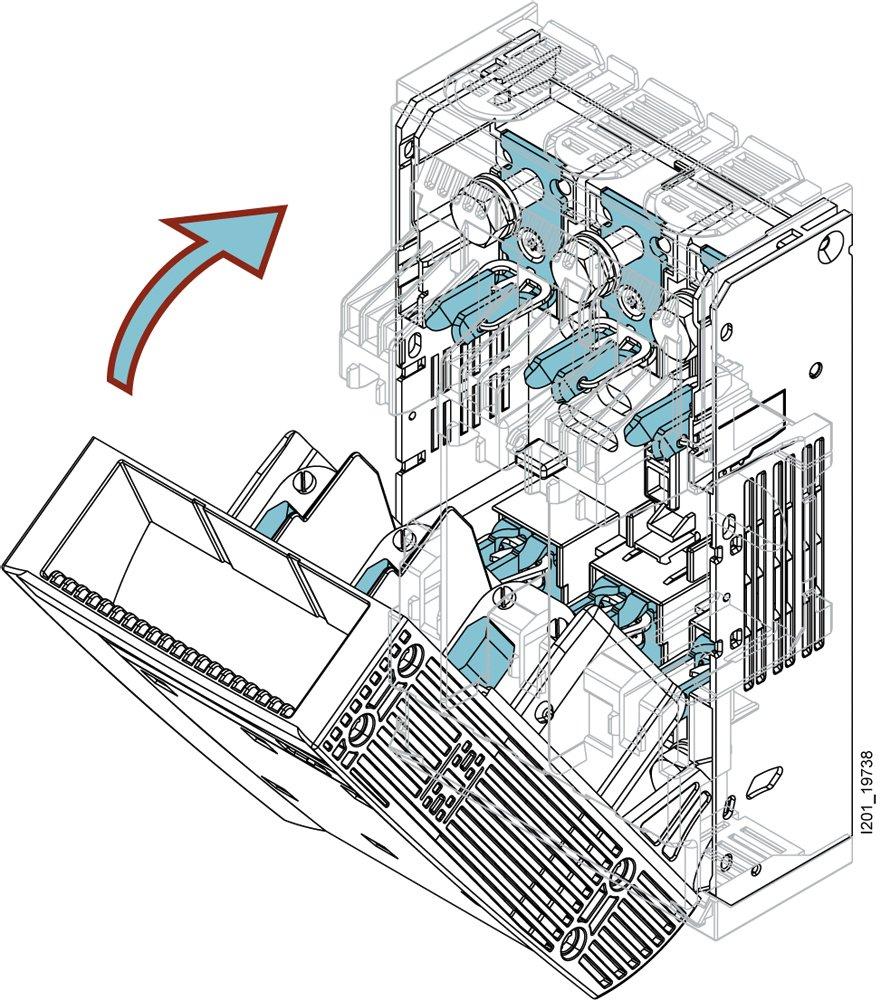 I201_19738