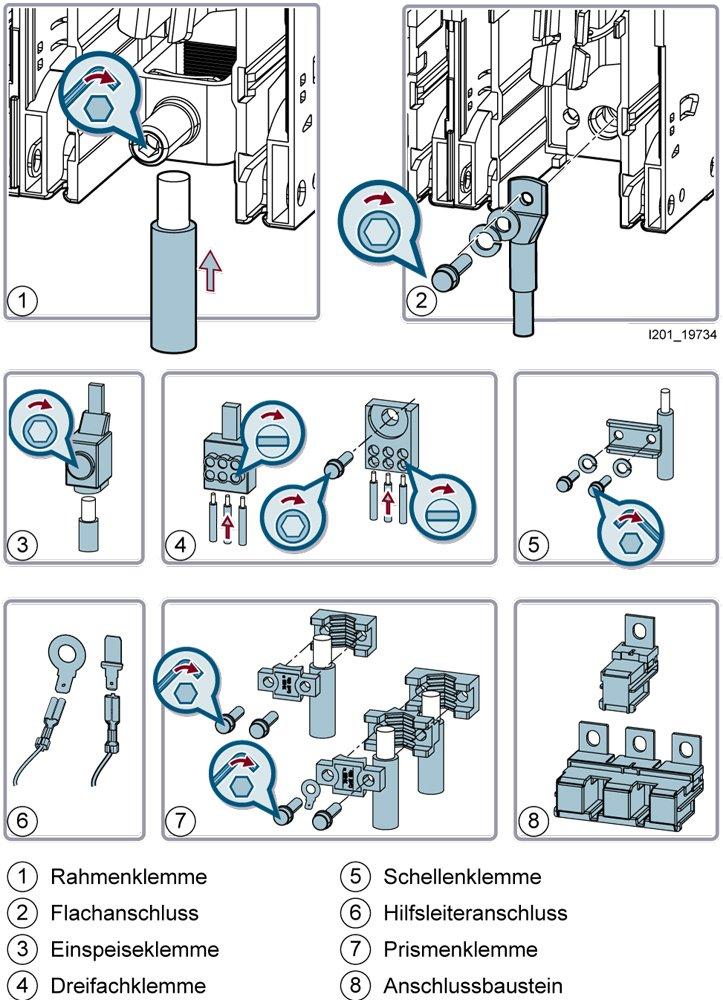 1

2

I201_19734

3

4

5

6

7

8

1 Rahmenklemme
2 Flachanschluss
3 Einspeiseklemme
4 Dreifachklemme

5 Schellenklemme
6 Hilfsleiteranschluss
7 Prismenklemme
8 Anschlussbaustein