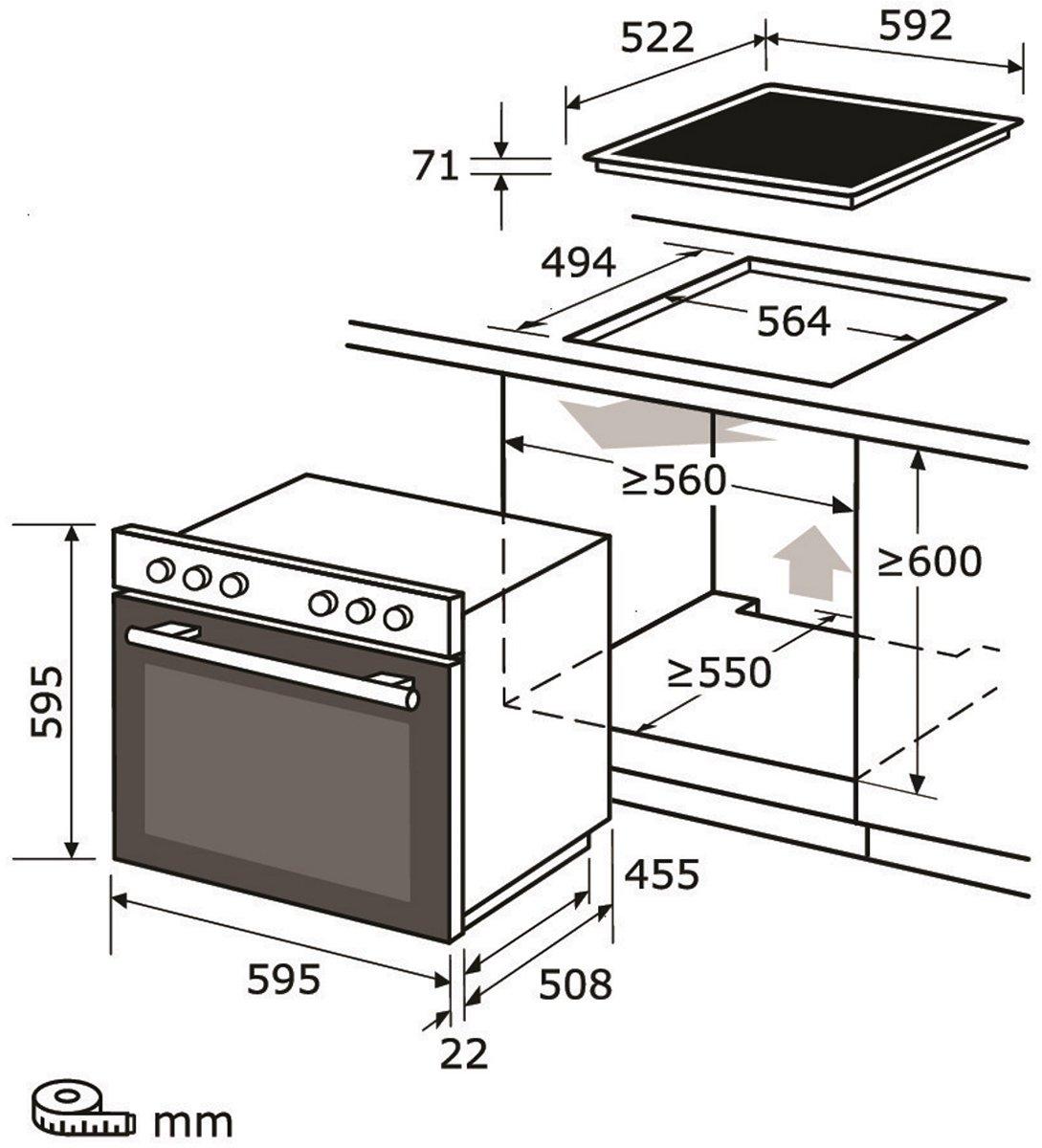 522
592
71
494
564
≥560
≥600
≥550
595
455
595
508
22
mm