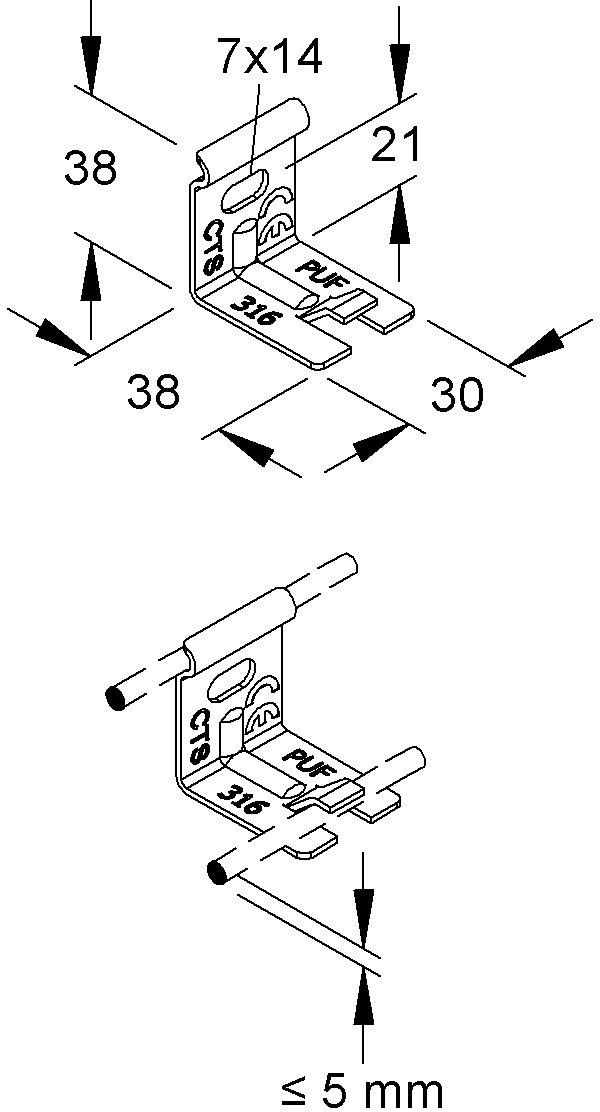 7x14
38
21
CTS
PUF
316
38
30

CTS
PUF
316
≤ 5 mm