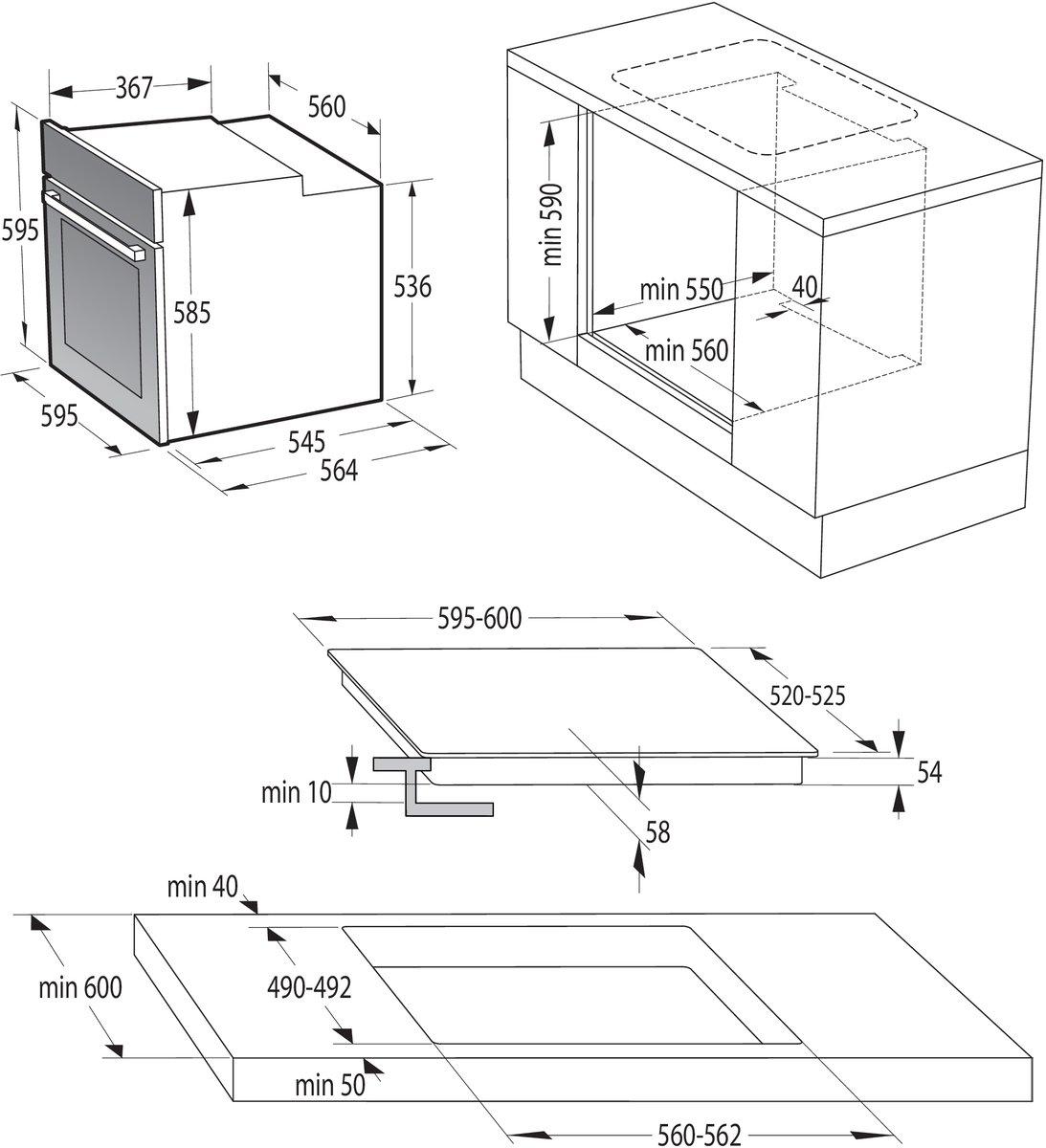 367
560
595
585
536
595
545
564
min 590
min 550
40
min 560
595-600
520-525
54
min 10
58
min 40
min 600
490-492
min 50
560-562