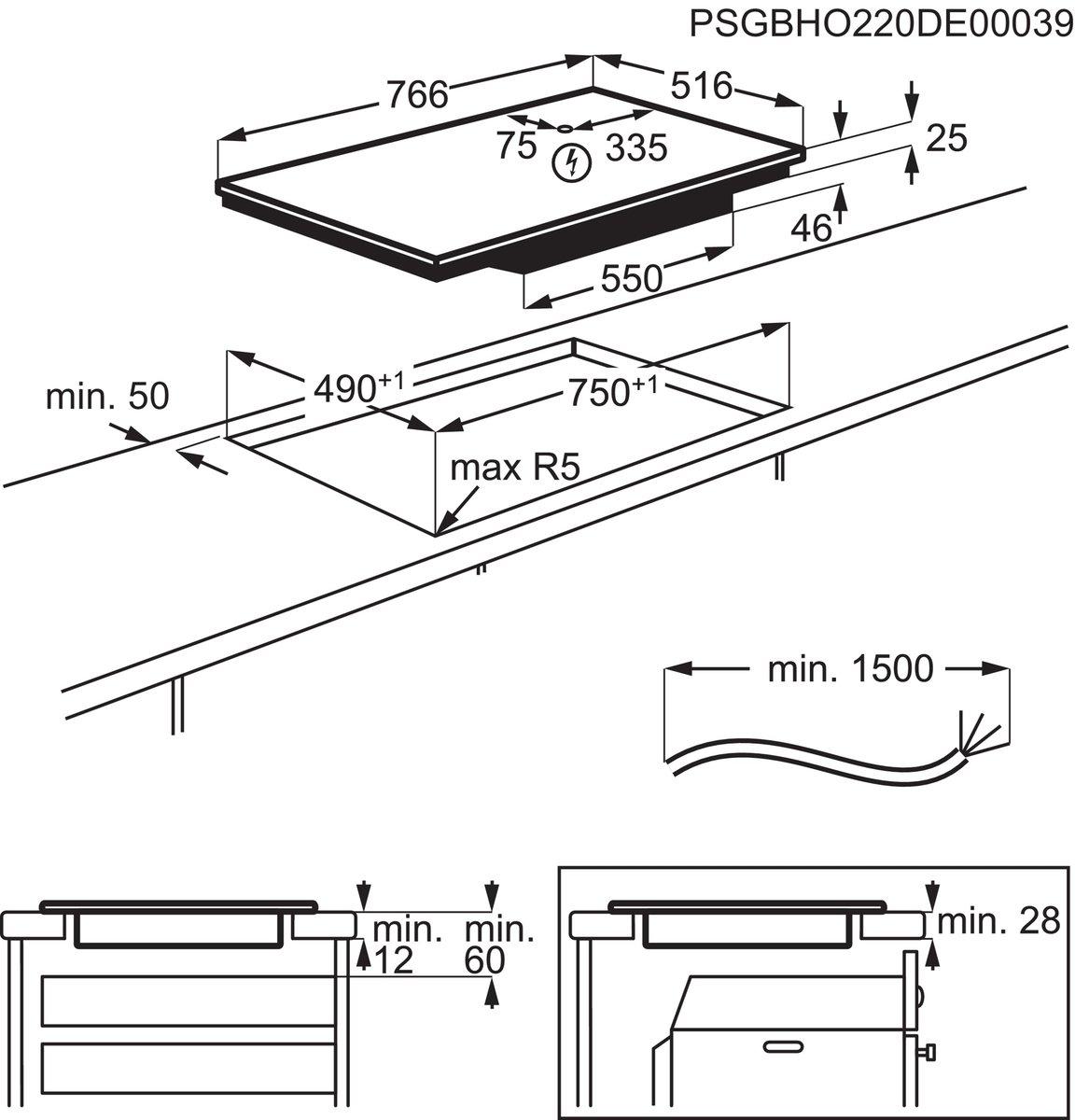 PSGBHO220DE00039

766
516
75
335
25
46
550

min. 50
$490^{+1}$
$750^{+1}$
max R5

min. 1500

min.
12
min.
60

min. 28