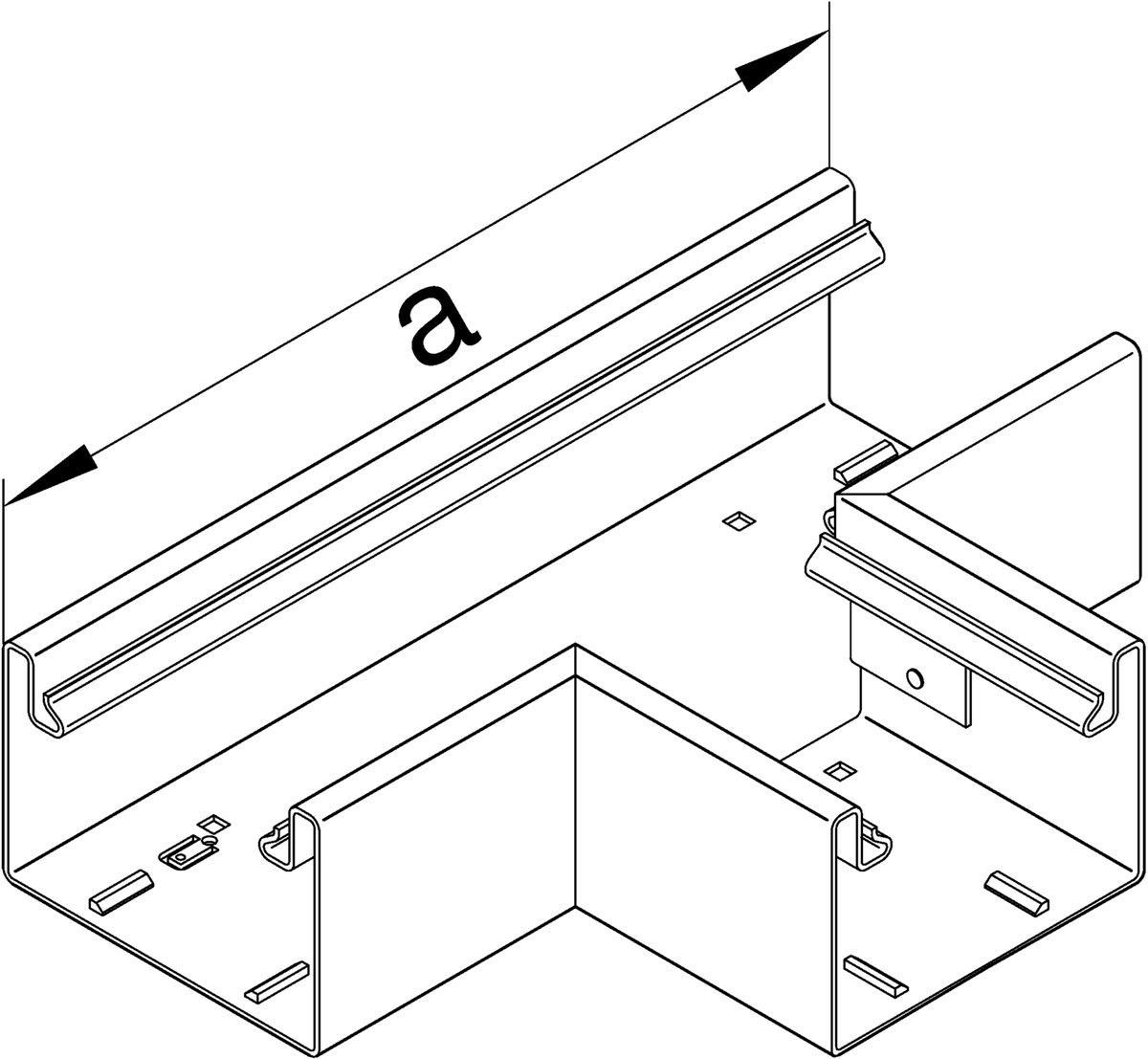 a