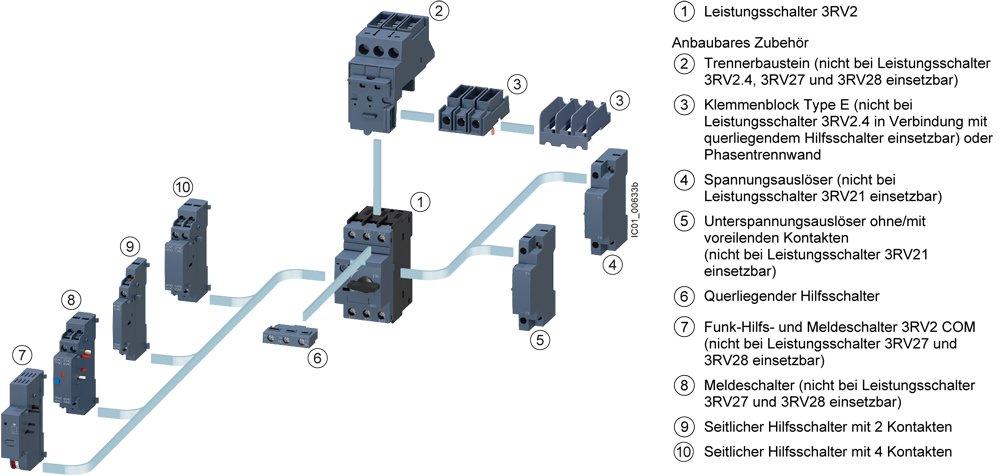 2

3

3

10

1

IC01_00633b

9

4

8

5

6

7

① Leistungsschalter 3RV2

Anbaubares Zubehör

② Trennerbaustein (nicht bei Leistungsschalter 3RV2.4, 3RV27 und 3RV28 einsetzbar)

③ Klemmenblock Type E (nicht bei Leistungsschalter 3RV2.4 in Verbindung mit querliegendem Hilfsschalter einsetzbar) oder Phasentrennwand

④ Spannungsauslöser (nicht bei Leistungsschalter 3RV21 einsetzbar)

⑤ Unterspannungsauslöser ohne/mit voreilenden Kontakten (nicht bei Leistungsschalter 3RV21 einsetzbar)

⑥ Querliegender Hilfsschalter

⑦ Funk-Hilfs- und Meldeschalter 3RV2 COM (nicht bei Leistungsschalter 3RV27 und 3RV28 einsetzbar)

⑧ Meldeschalter (nicht bei Leistungsschalter 3RV27 und 3RV28 einsetzbar)

⑨ Seitlicher Hilfsschalter mit 2 Kontakten

⑩ Seitlicher Hilfsschalter mit 4 Kontakten