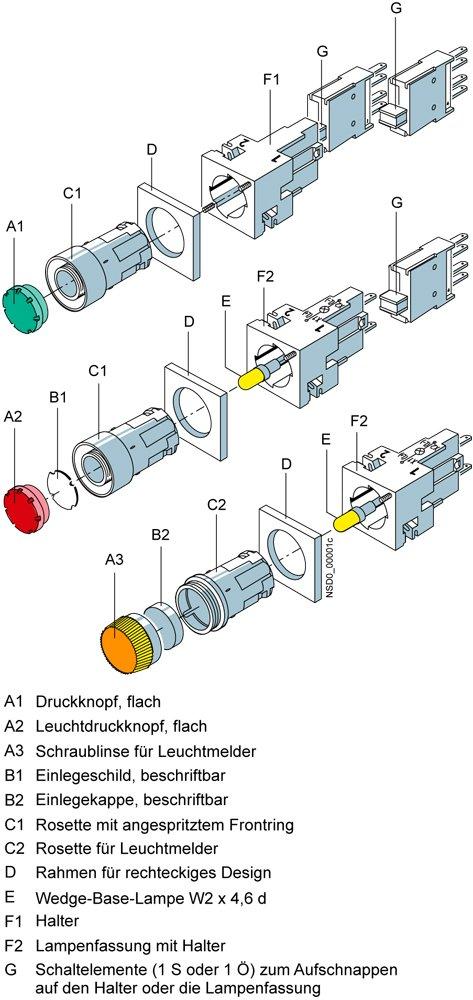 G
G
F1
D
C1
A1
G
F2
E
D
C1
B1
A2
F2
E
D
C2
B2
A3
NSD0_00001c

A1 Druckknopf, flach
A2 Leuchtdruckknopf, flach
A3 Schraublinse für Leuchtmelder
B1 Einlegeschild, beschriftbar
B2 Einlegekappe, beschriftbar
C1 Rosette mit angespritztem Frontring
C2 Rosette für Leuchtmelder
D Rahmen für rechteckiges Design
E Wedge-Base-Lampe W2 x 4,6 d
F1 Halter
F2 Lampenfassung mit Halter
G Schaltelemente (1 S oder 1 Ö) zum Aufschnappen auf den Halter oder die Lampenfassung