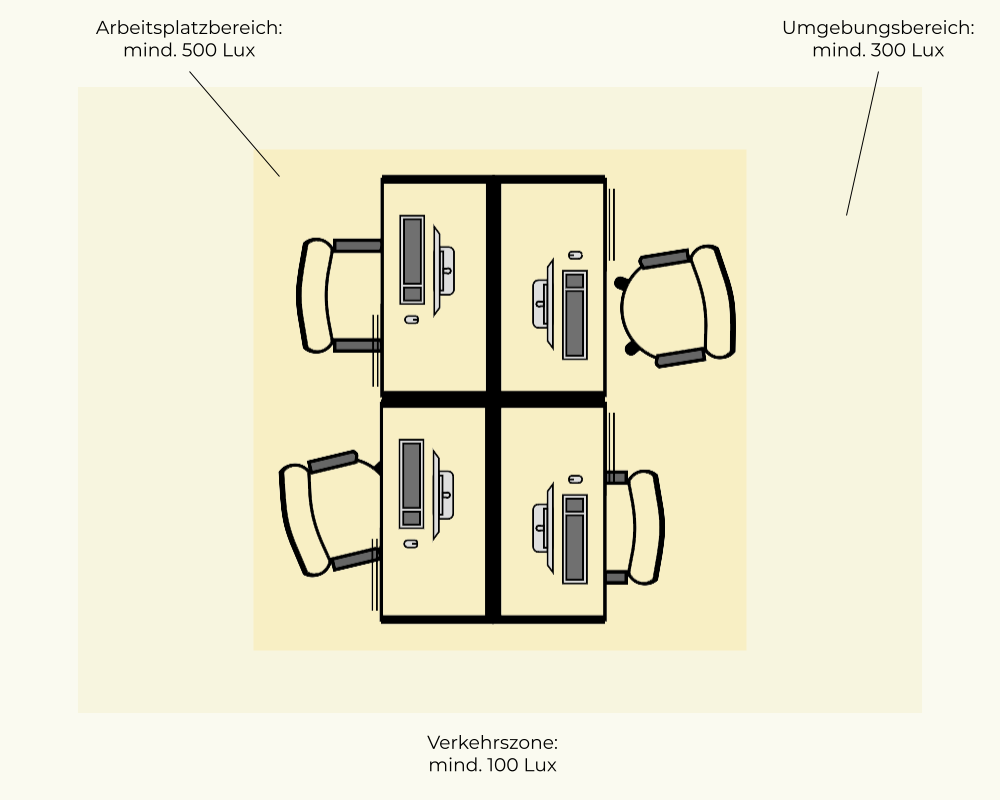 Arbeitsplatzbereich:
mind. 500 Lux

Umgebungsbereich:
mind. 300 Lux

Verkehrszone:
mind. 100 Lux