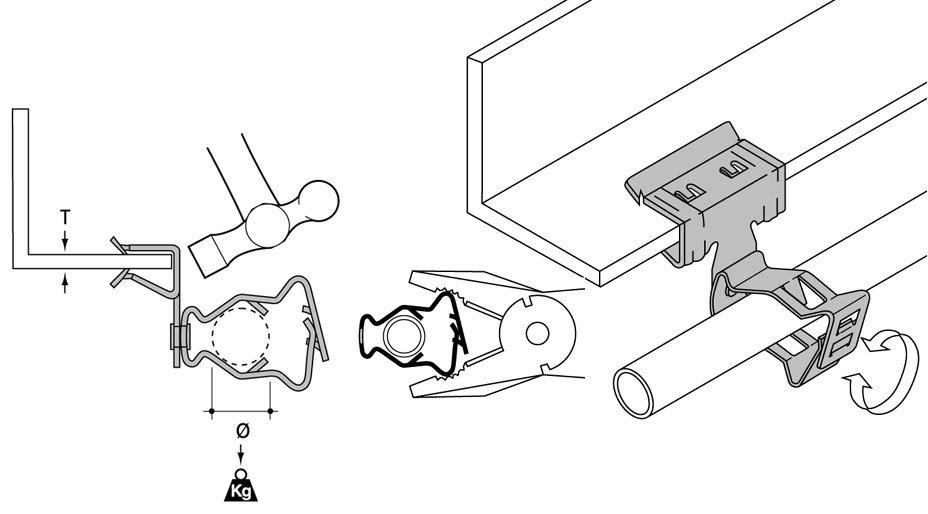 T
Ø
Kg